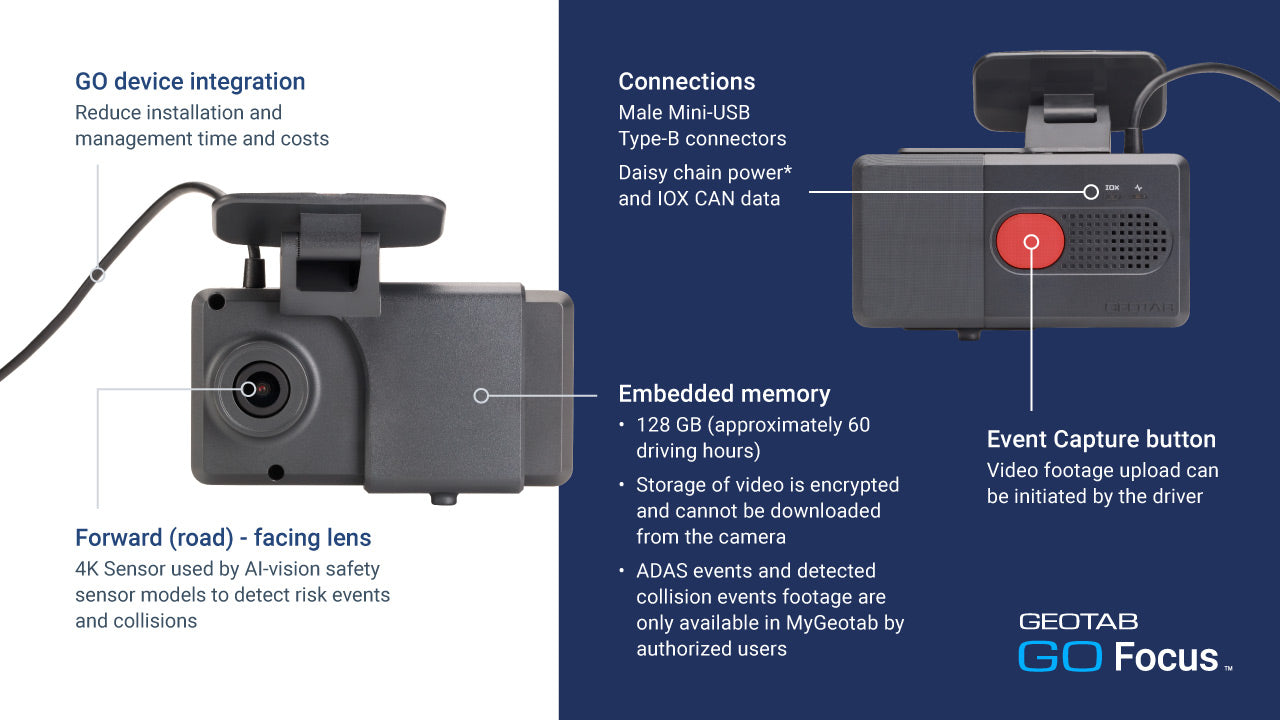 GO device integration
Reduce installation and management time and costs

Forward (road) - facing lens
4K Sensor used by AI-vision safety sensor models to detect risk events and collisions

Connections
Male Mini-USB Type-B connectors

Daisy chain power* and IOX CAN data

IOX

GEOTAB

Embedded memory
• 128 GB (approximately 60 driving hours)
• Storage of video is encrypted and cannot be downloaded from the camera
• ADAS events and detected collision events footage are only available in MyGeotab by authorized users

Event Capture button
Video footage upload can be initiated by the driver

GEOTAB
GO Focus™